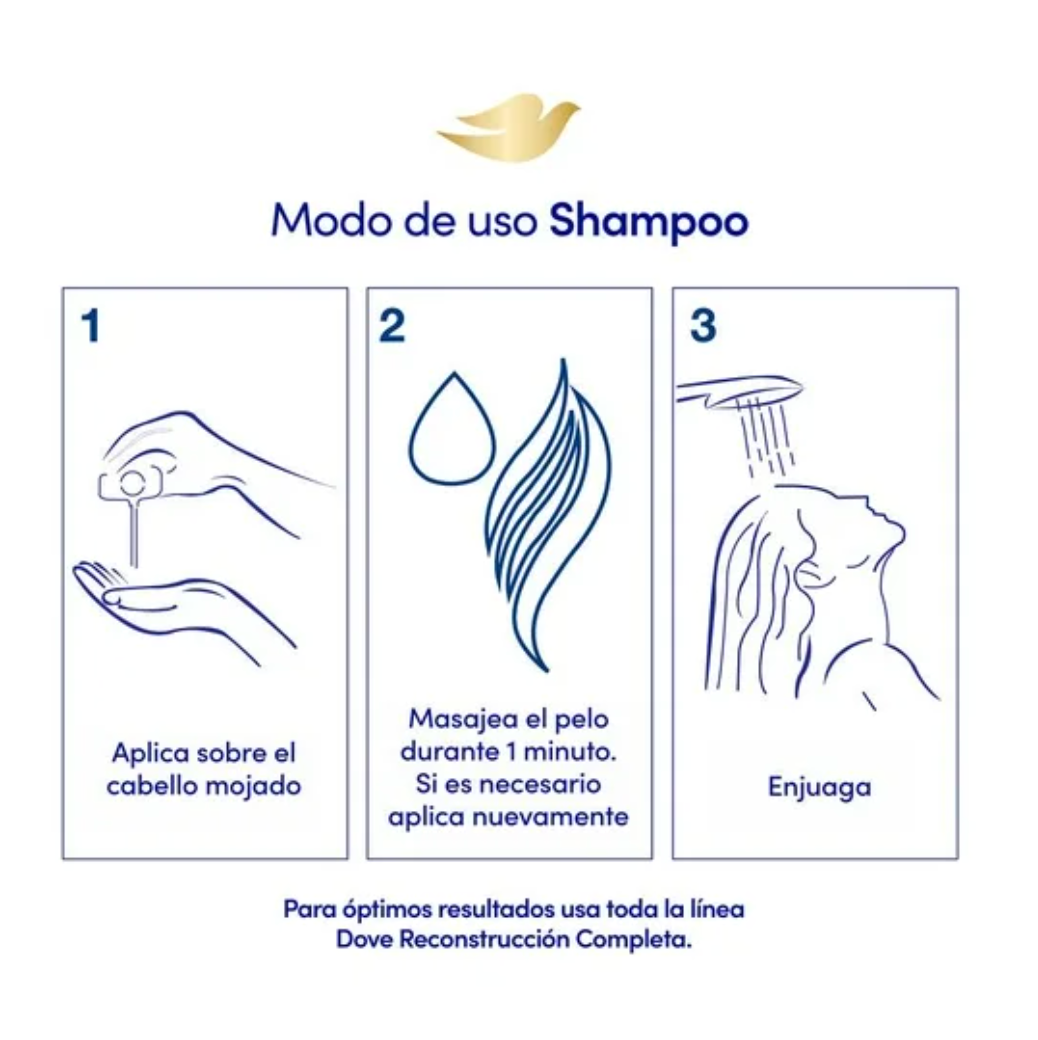 Modo de uso Shampoo

1

Aplica sobre el cabello mojado

2

Masajea el pelo durante 1 minuto. Si es necesario aplica nuevamente

3

Enjuaga

Para óptimos resultados usa toda la línea Dove Reconstrucción Completa.